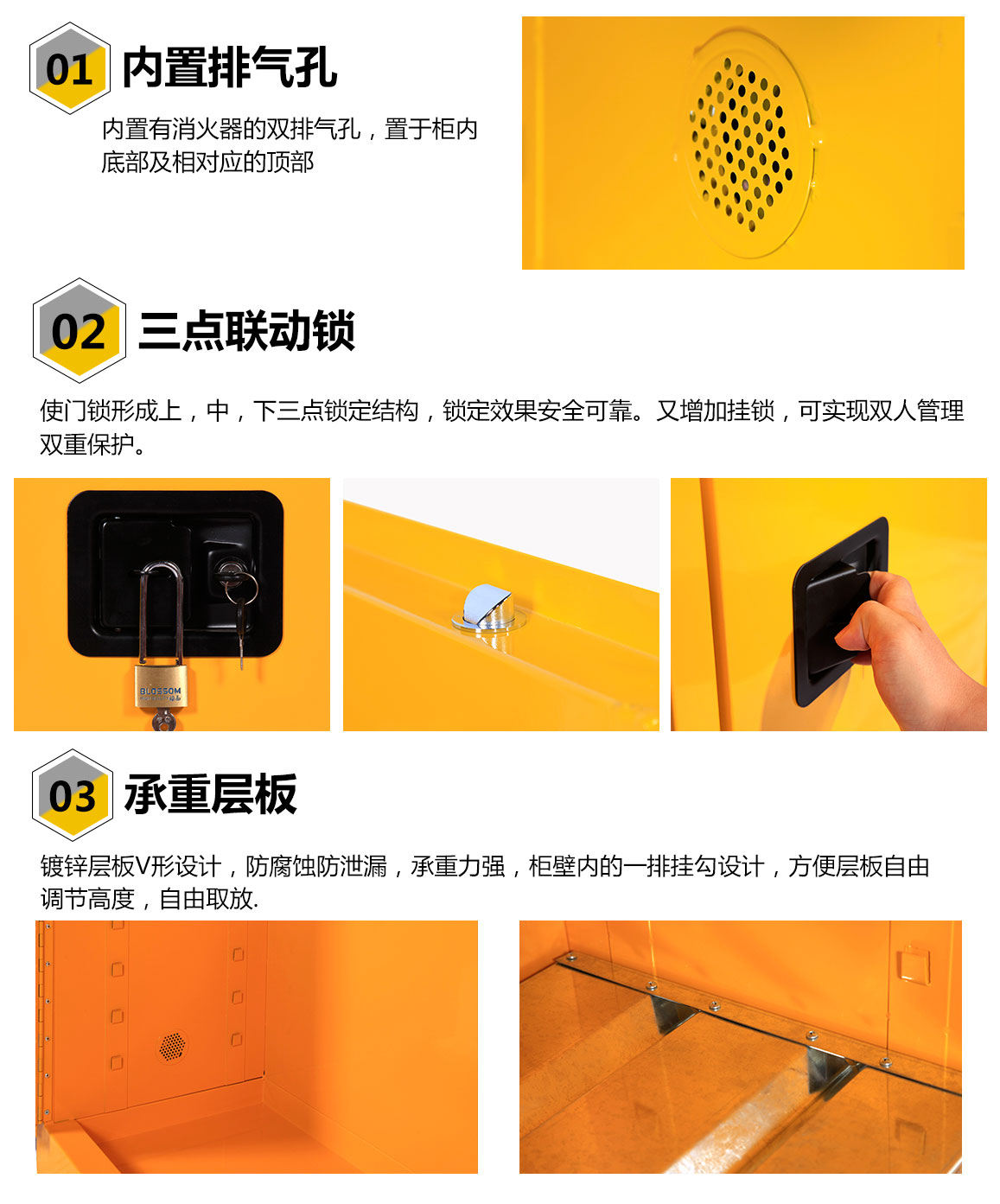 01 内置排气孔

内置有消火器的双排气孔，置于柜内底部及相对应的顶部

02 三点联动锁

使门锁形成上，中，下三点锁定结构，锁定效果安全可靠。又增加挂锁，可实现双人管理双重保护。

BLOSSOM

03 承重层板

镀锌层板V形设计，防腐蚀防泄漏，承重力强，柜壁内的一排挂勾设计，方便层板自由调节高度，自由取放.