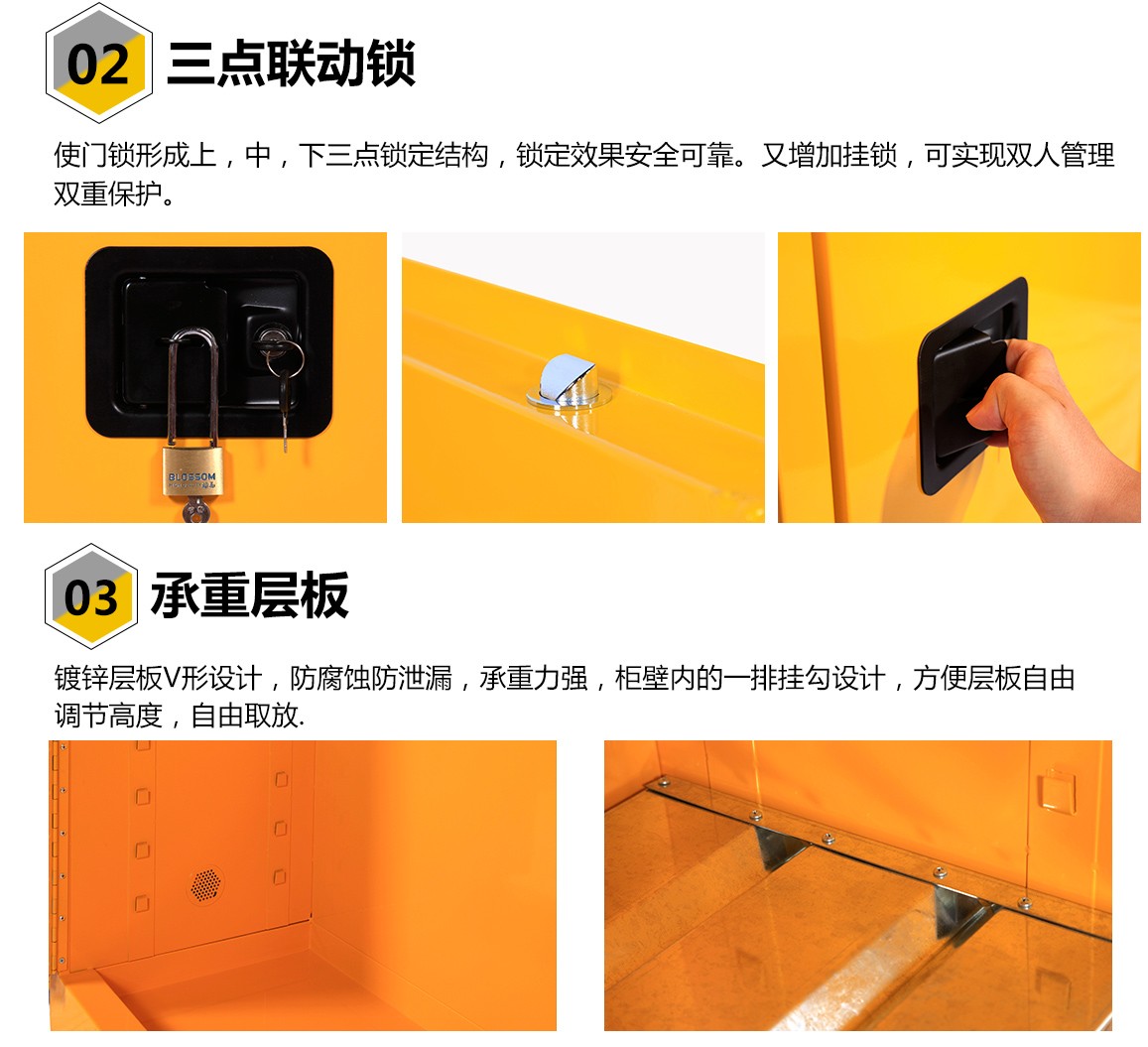 02 三点联动锁

使门锁形成上，中，下三点锁定结构，锁定效果安全可靠。又增加挂锁，可实现双人管理双重保护。

BLOSSOM

03 承重层板

镀锌层板V形设计，防腐蚀防泄漏，承重力强，柜壁内的一排挂勾设计，方便层板自由调节高度，自由取放.